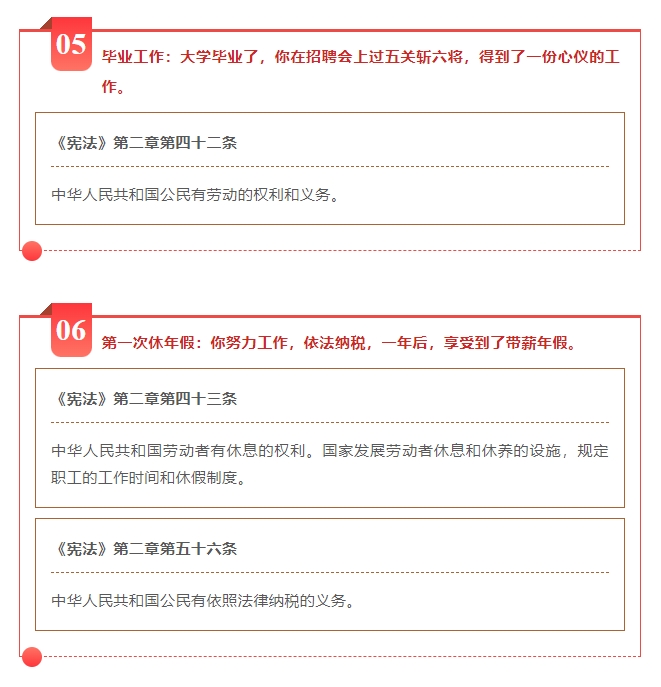 05

毕业工作：大学毕业了，你在招聘会上过五关斩六将，得到了一份心仪的工作。

《宪法》第二章第四十二条

中华人民共和国公民有劳动的权利和义务。

06

第一次休年假：你努力工作，依法纳税，一年后，享受到了带薪年假。

《宪法》第二章第四十三条

中华人民共和国劳动者有休息的权利。国家发展劳动者休息和休养的设施，规定职工的工作时间和休假制度。

《宪法》第二章第五十六条

中华人民共和国公民有依照法律纳税的义务。